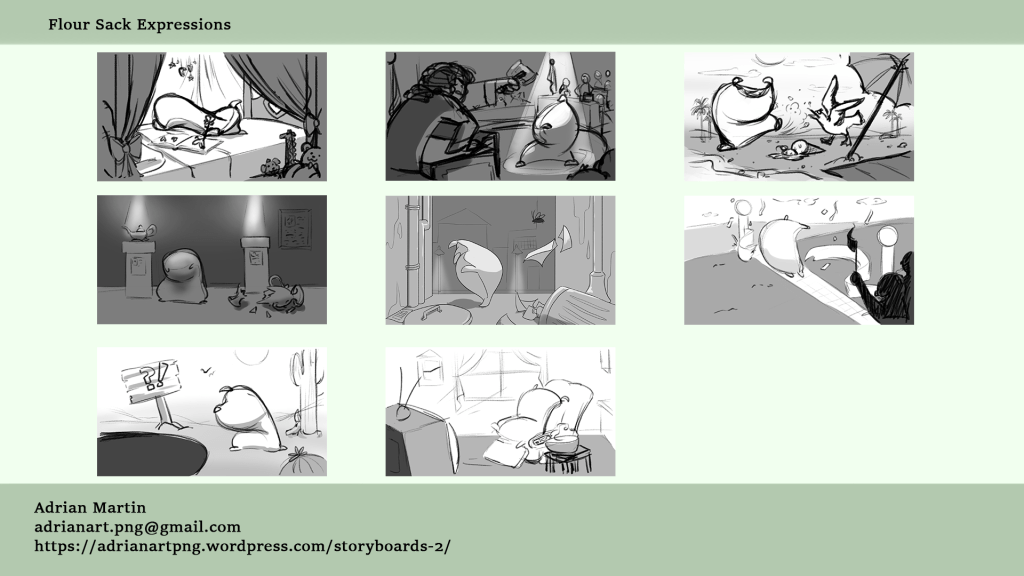 Flour Sack Expressions

?!

Adrian Martin
adrianart.png@gmail.com
https://adrianartpng.wordpress.com/storyboards-2/